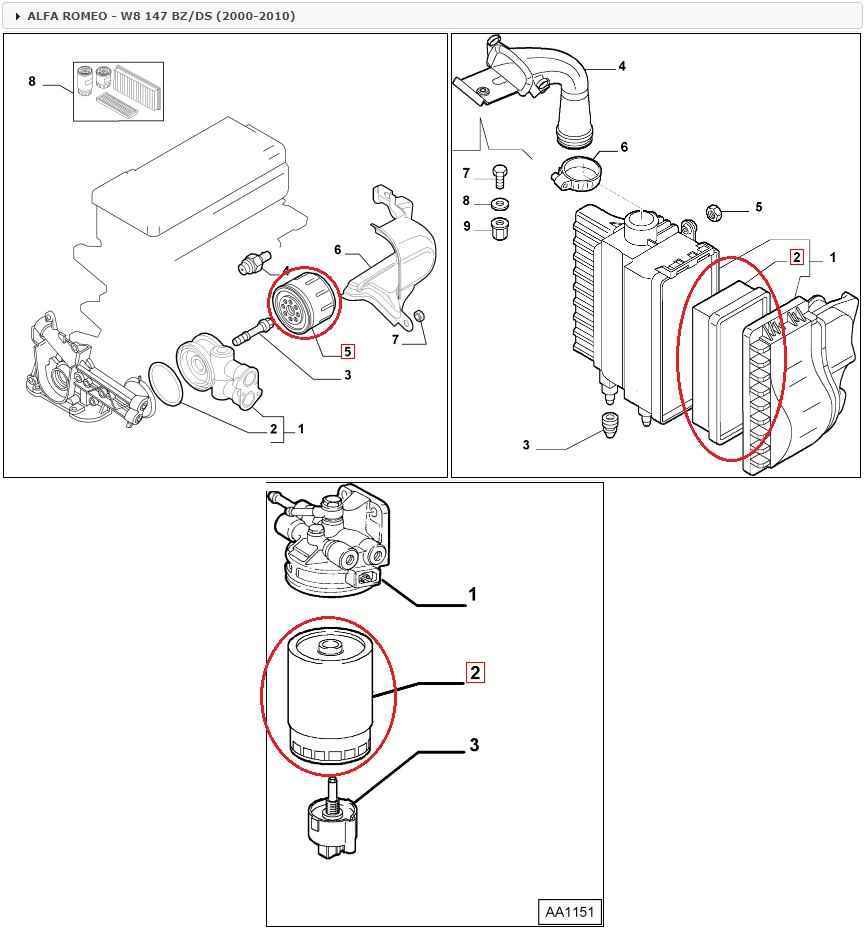 ALFA ROMEO - W8 147 BZ/DS (2000-2010)

8
4
6
5
7
3
2
1

4
6
7
8
9
5
2
1
3

1
2
3
AA1151