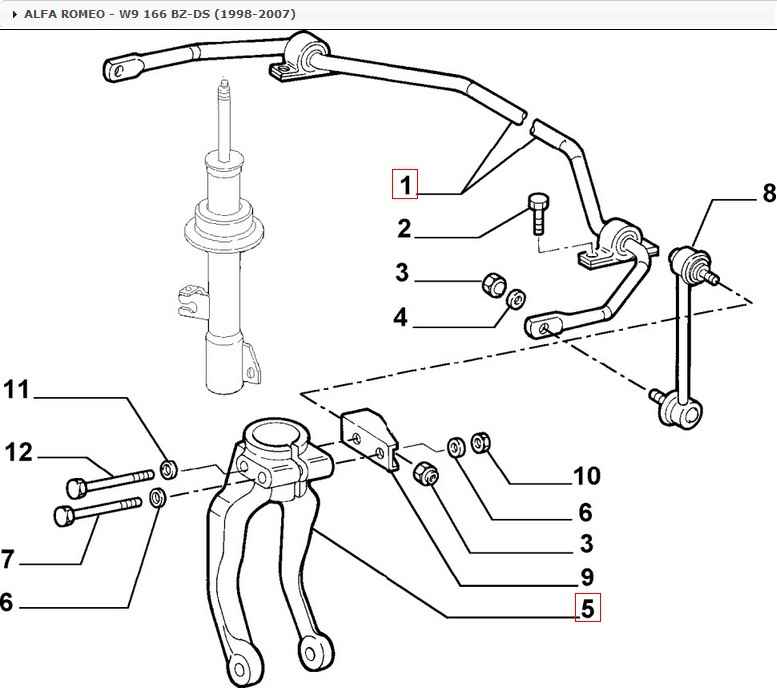 ALFA ROMEO - W9 166 BZ-DS (1998-2007)

1
2
3
4
8
11
12
7
6
10
6
3
9
5