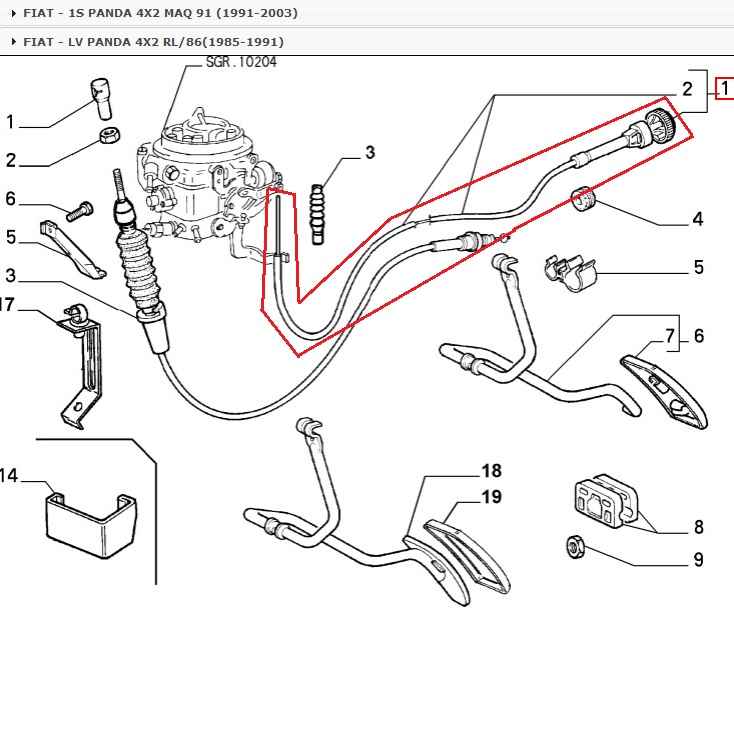 FIAT - 1S PANDA 4X2 MAQ 91 (1991-2003)

FIAT - LV PANDA 4X2 RL/86(1985-1991)

SGR.10204

1
2
6
5
3
17
14
3
2
1
4
5
7
6
18
19
8
9