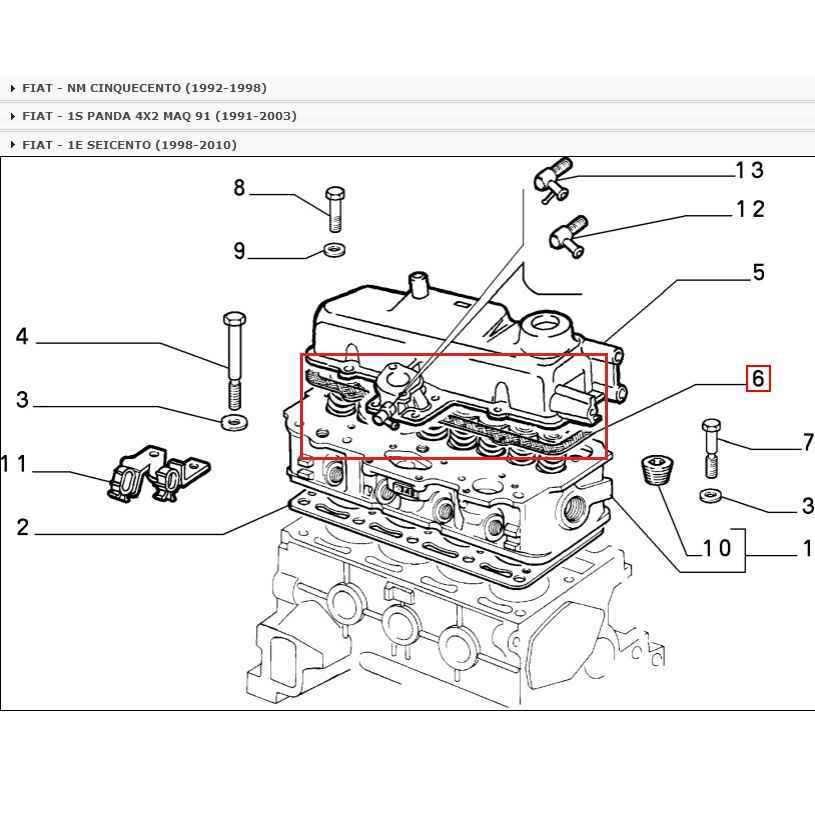 FIAT - NM CINQUECENTO (1992-1998)
FIAT - 1S PANDA 4X2 MAQ 91 (1991-2003)
FIAT - 1E SEICENTO (1998-2010)

8
9
13
12
5
4
3
6
7
11
3
2
10
1