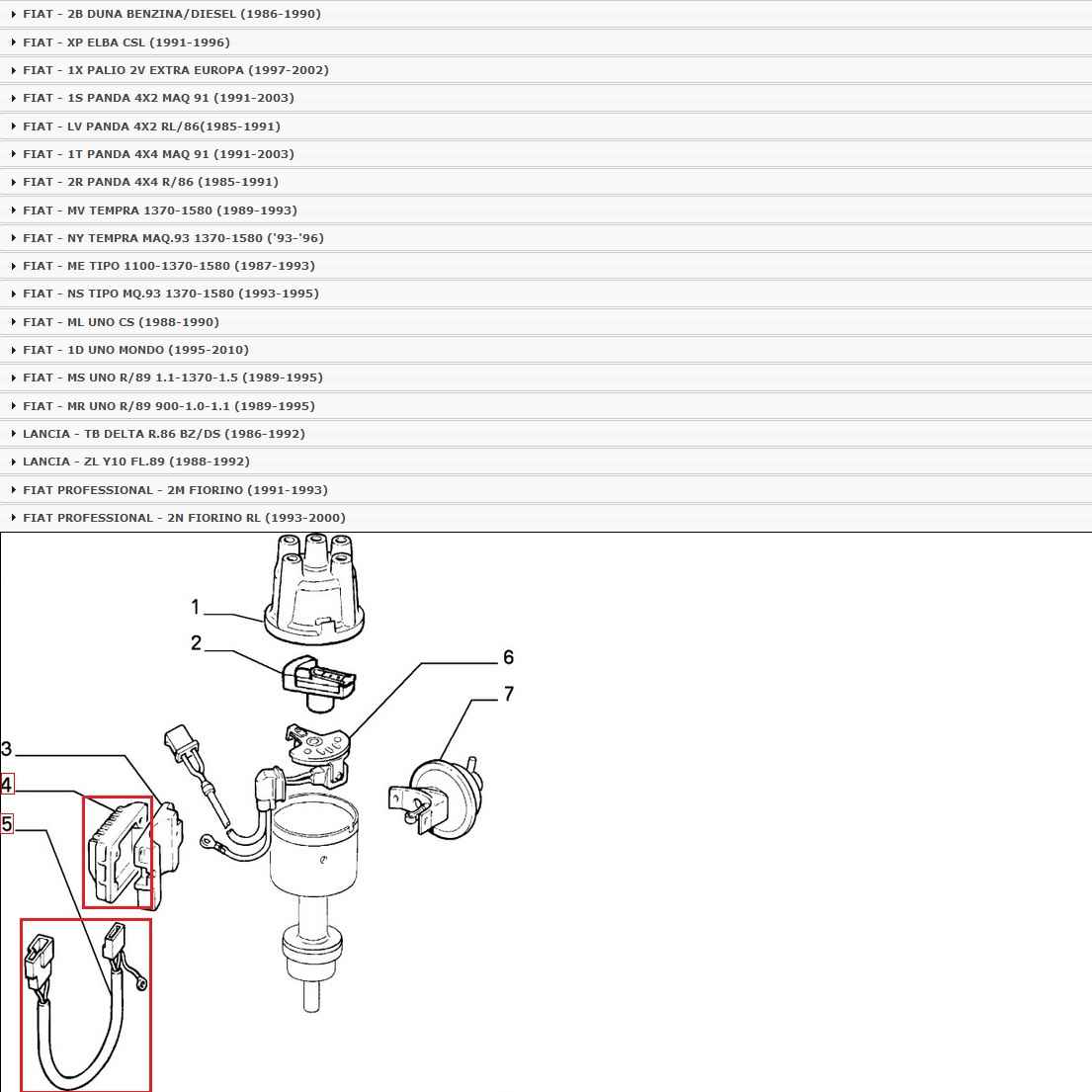 FIAT - 2B DUNA BENZINA/DIESEL (1986-1990)

FIAT - XP ELBA CSL (1991-1996)

FIAT - 1X PALIO 2V EXTRA EUROPA (1997-2002)

FIAT - 1S PANDA 4X2 MAQ 91 (1991-2003)

FIAT - LV PANDA 4X2 RL/86(1985-1991)

FIAT - 1T PANDA 4X4 MAQ 91 (1991-2003)

FIAT - 2R PANDA 4X4 R/86 (1985-1991)

FIAT - MV TEMPRA 1370-1580 (1989-1993)

FIAT - NY TEMPRA MAQ.93 1370-1580 ('93-'96)

FIAT - ME TIPO 1100-1370-1580 (1987-1993)

FIAT - NS TIPO MQ.93 1370-1580 (1993-1995)

FIAT - ML UNO CS (1988-1990)

FIAT - 1D UNO MONDO (1995-2010)

FIAT - MS UNO R/89 1.1-1370-1.5 (1989-1995)

FIAT - MR UNO R/89 900-1.0-1.1 (1989-1995)

LANCIA - TB DELTA R.86 BZ/DS (1986-1992)

LANCIA - ZL Y10 FL.89 (1988-1992)

FIAT PROFESSIONAL - 2M FIORINO (1991-1993)

FIAT PROFESSIONAL - 2N FIORINO RL (1993-2000)

1
2
6
7
3
4
5