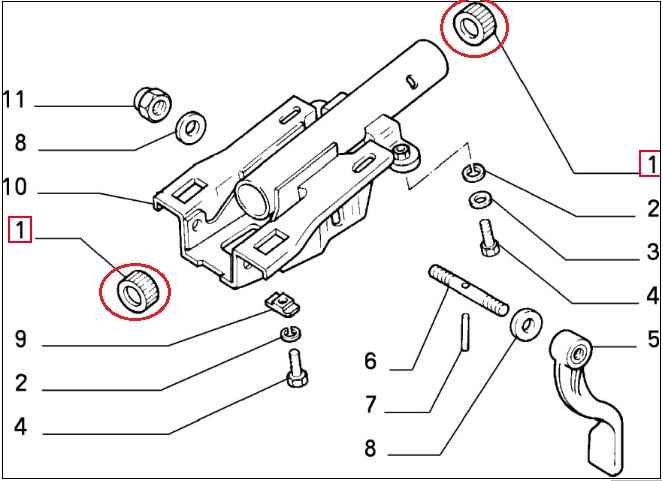 11
8
10
1
9
2
4
1
2
3
4
5
6
7
8