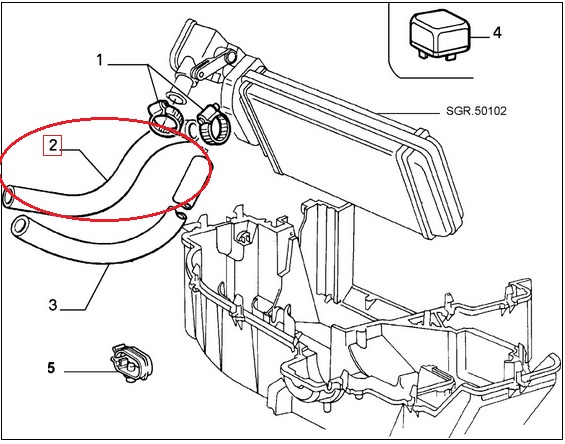 1
4
SGR.50102
2
3
5