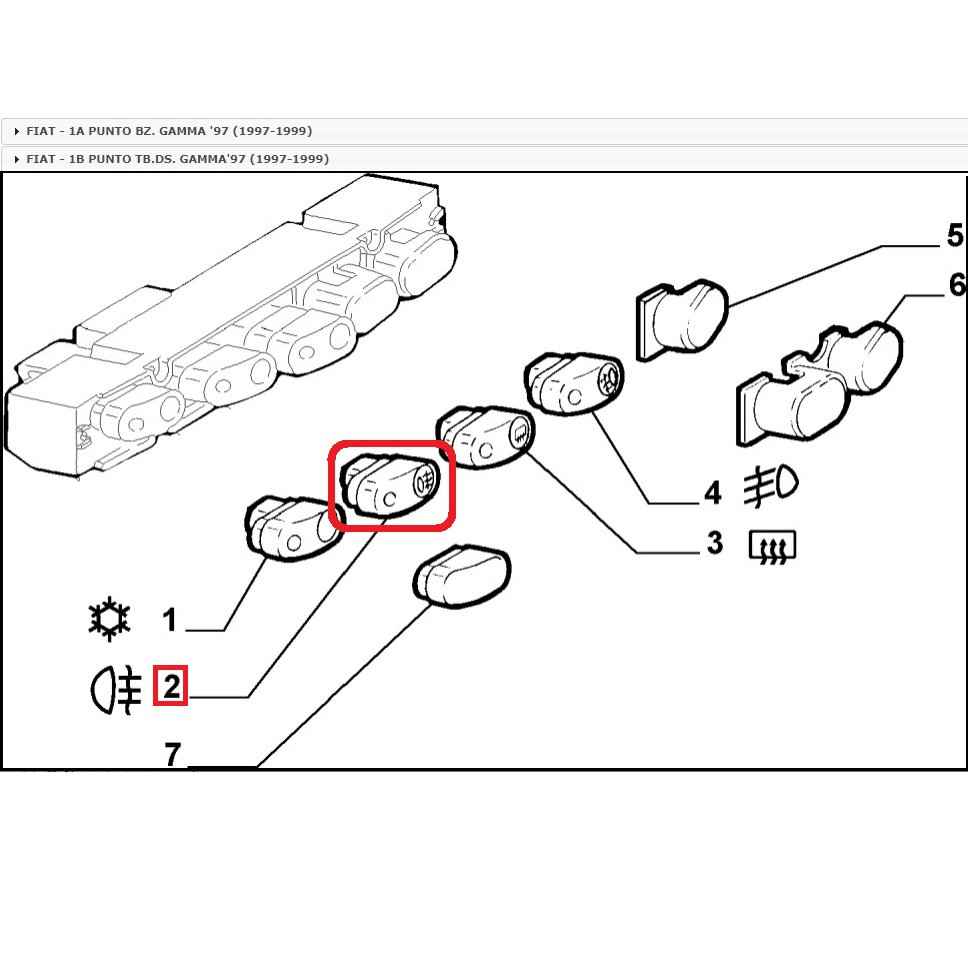 FIAT - 1A PUNTO BZ. GAMMA '97 (1997-1999)
FIAT - 1B PUNTO TB.DS. GAMMA'97 (1997-1999)

5
6
4
3
1
2
7