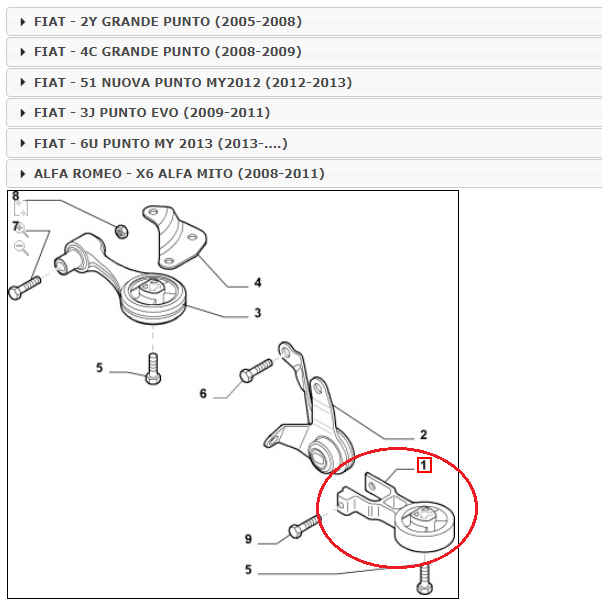 FIAT - 2Y GRANDE PUNTO (2005-2008)

FIAT - 4C GRANDE PUNTO (2008-2009)

FIAT - 51 NUOVA PUNTO MY2012 (2012-2013)

FIAT - 3J PUNTO EVO (2009-2011)

FIAT - 6U PUNTO MY 2013 (2013-....)

ALFA ROMEO - X6 ALFA MITO (2008-2011)

8
7
4
3
5
6
2
1
9
5