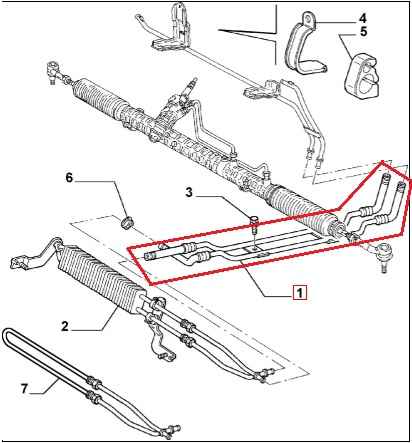 4
5
6
3
1
2
7