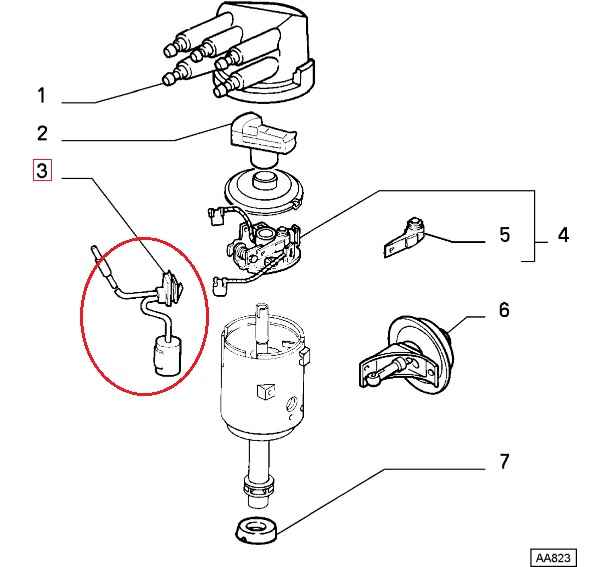 1
2
3
5
4
6
7
AA823