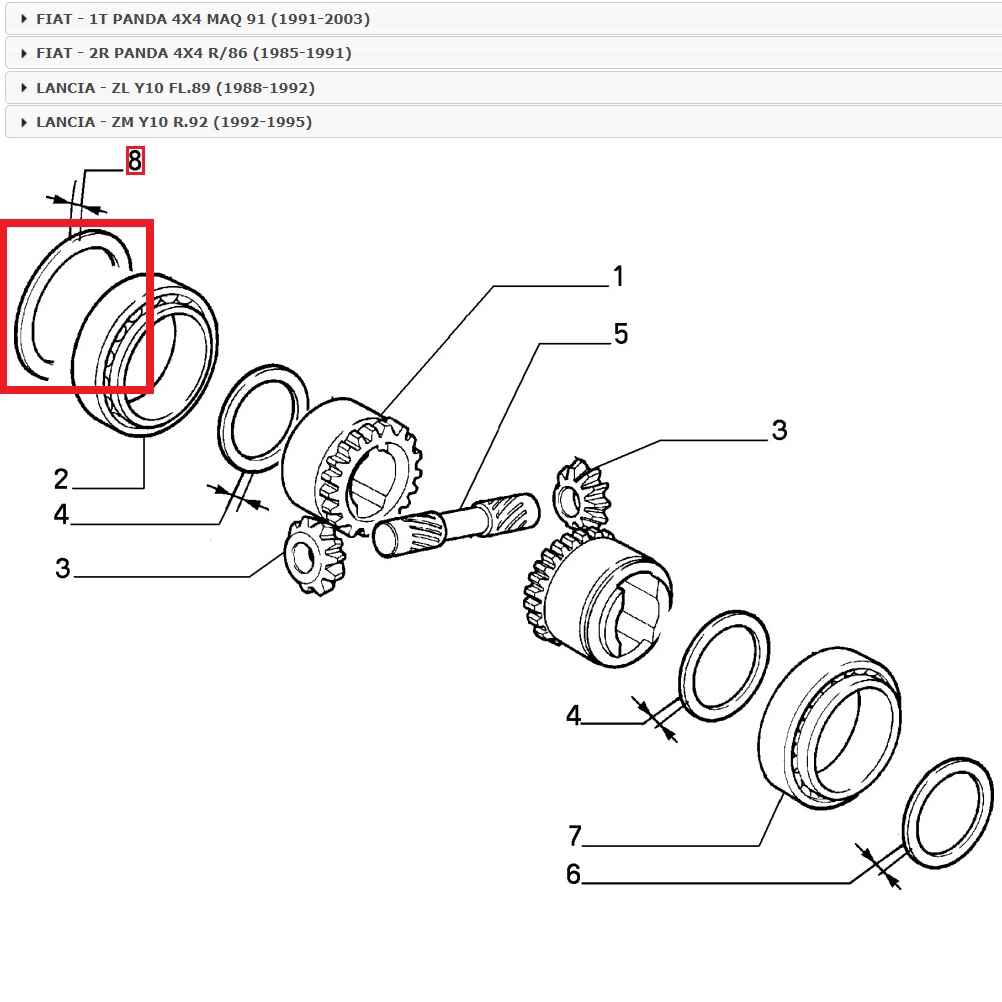 FIAT - 1T PANDA 4X4 MAQ 91 (1991-2003)

FIAT - 2R PANDA 4X4 R/86 (1985-1991)

LANCIA - ZL Y10 FL.89 (1988-1992)

LANCIA - ZM Y10 R.92 (1992-1995)

8

1

5

3

2

4

3

4

7

6