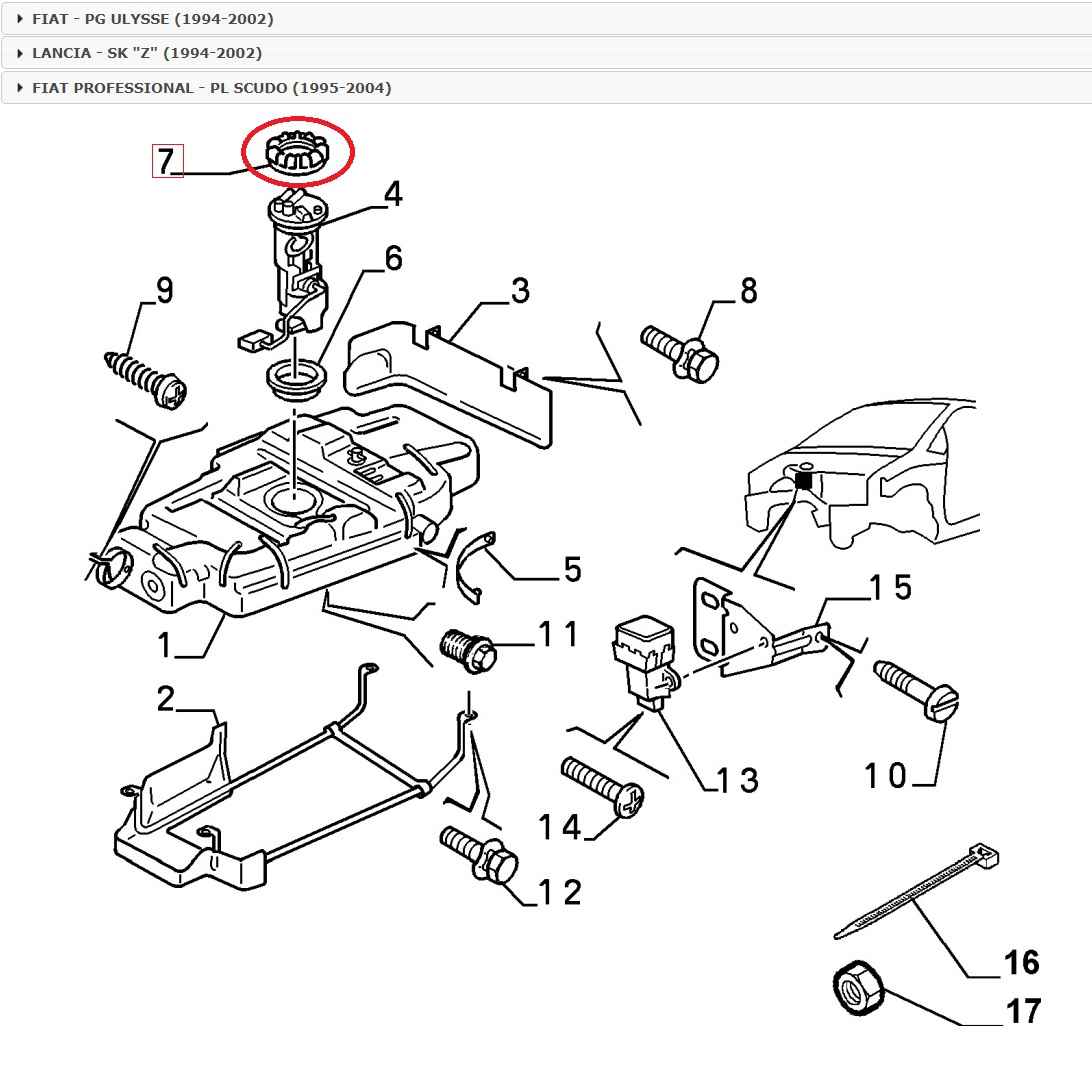 FIAT - PG ULYSSE (1994-2002)

LANCIA - SK "Z" (1994-2002)

FIAT PROFESSIONAL - PL SCUDO (1995-2004)

7
4
6
9
3
8
5
1
11
15
2
13
10
14
12
16
17