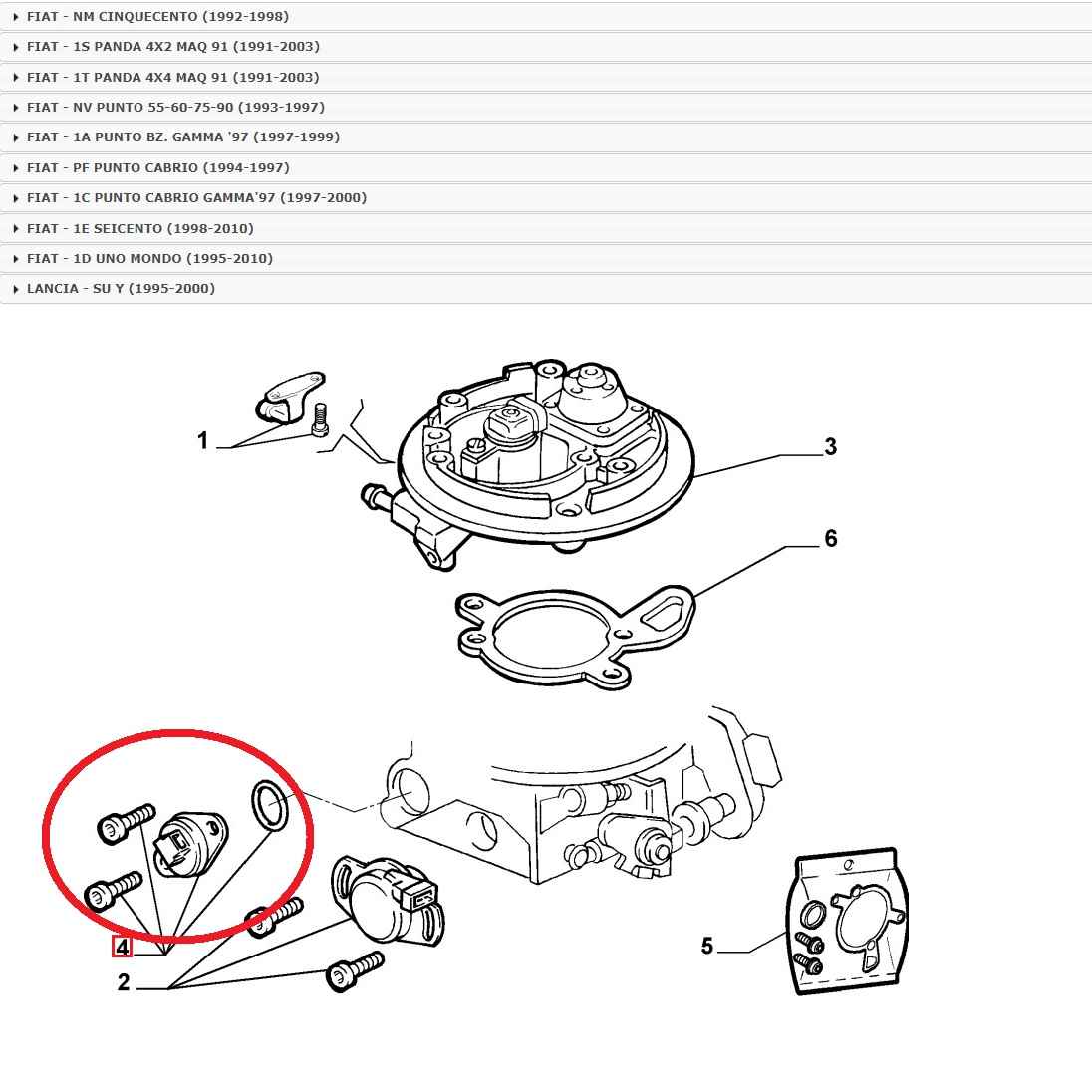 FIAT - NM CINQUECENTO (1992-1998)

FIAT - 1S PANDA 4X2 MAQ 91 (1991-2003)

FIAT - 1T PANDA 4X4 MAQ 91 (1991-2003)

FIAT - NV PUNTO 55-60-75-90 (1993-1997)

FIAT - 1A PUNTO BZ. GAMMA '97 (1997-1999)

FIAT - PF PUNTO CABRIO (1994-1997)

FIAT - 1C PUNTO CABRIO GAMMA'97 (1997-2000)

FIAT - 1E SEICENTO (1998-2010)

FIAT - 1D UNO MONDO (1995-2010)

LANCIA - SU Y (1995-2000)

1

3

6

4

2

5