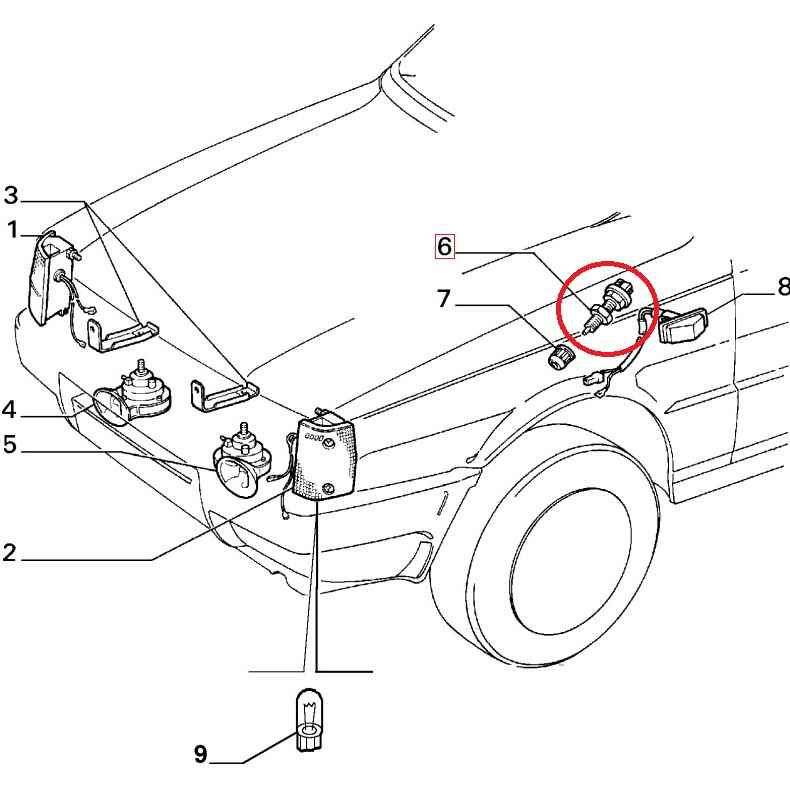 3
1
6
7
8
4
5
2
9