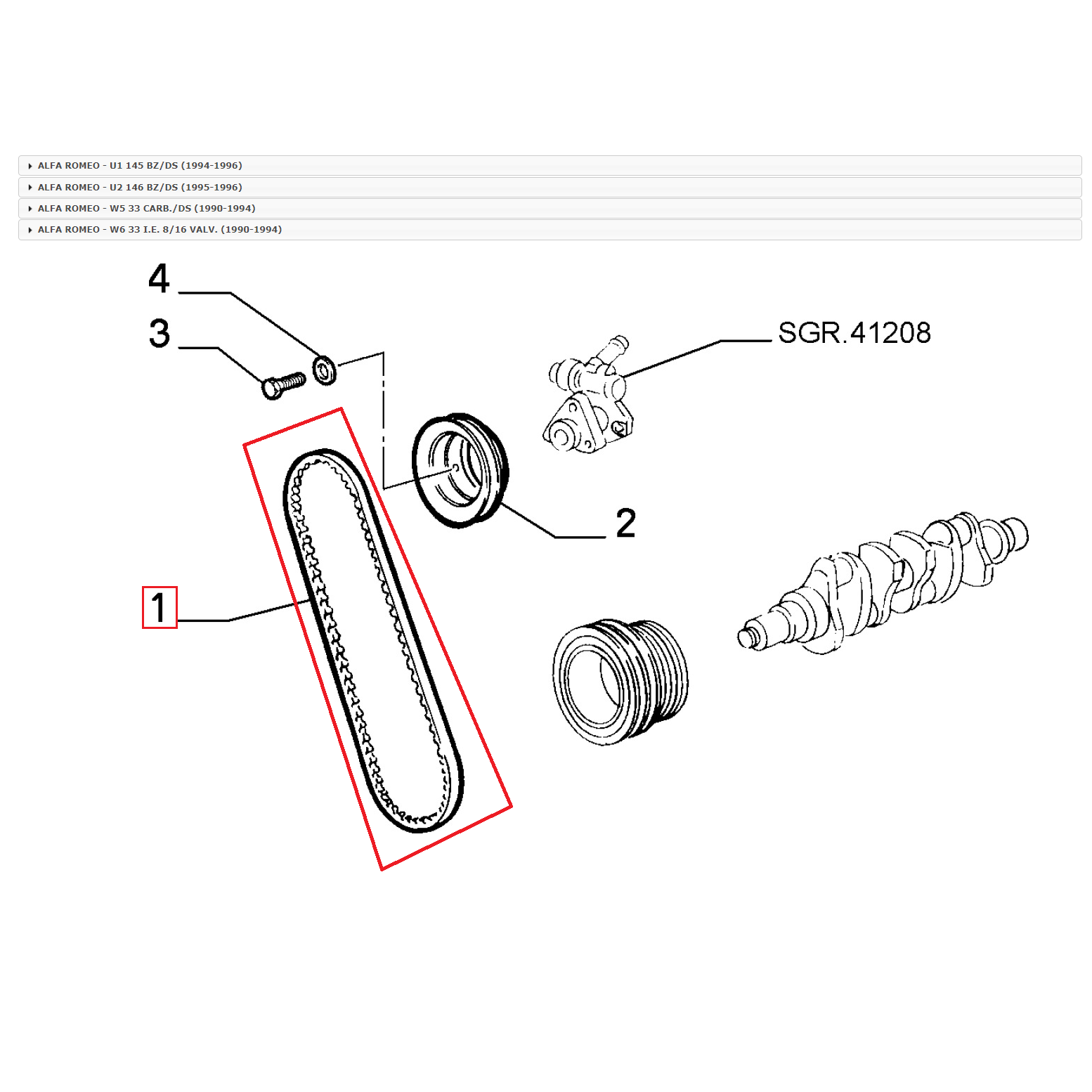 ALFA ROMEO - U1 145 BZ/DS (1994-1996)
ALFA ROMEO - U2 146 BZ/DS (1995-1996)
ALFA ROMEO - W5 33 CARB./DS (1990-1994)
ALFA ROMEO - W6 33 I.E. 8/16 VALV. (1990-1994)

4
3
SGR.41208
2
1