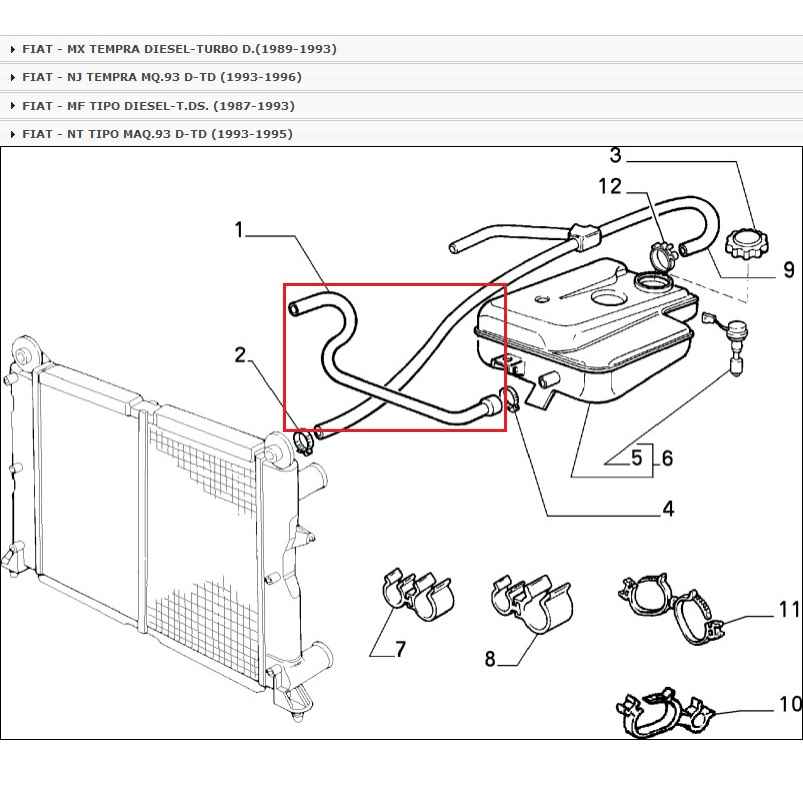 FIAT - MX TEMPRA DIESEL-TURBO D.(1989-1993)
FIAT - NJ TEMPRA MQ.93 D-TD (1993-1996)
FIAT - MF TIPO DIESEL-T.DS. (1987-1993)
FIAT - NT TIPO MAQ.93 D-TD (1993-1995)

3
12
1
9
2
5
6
4
7
8
11
10