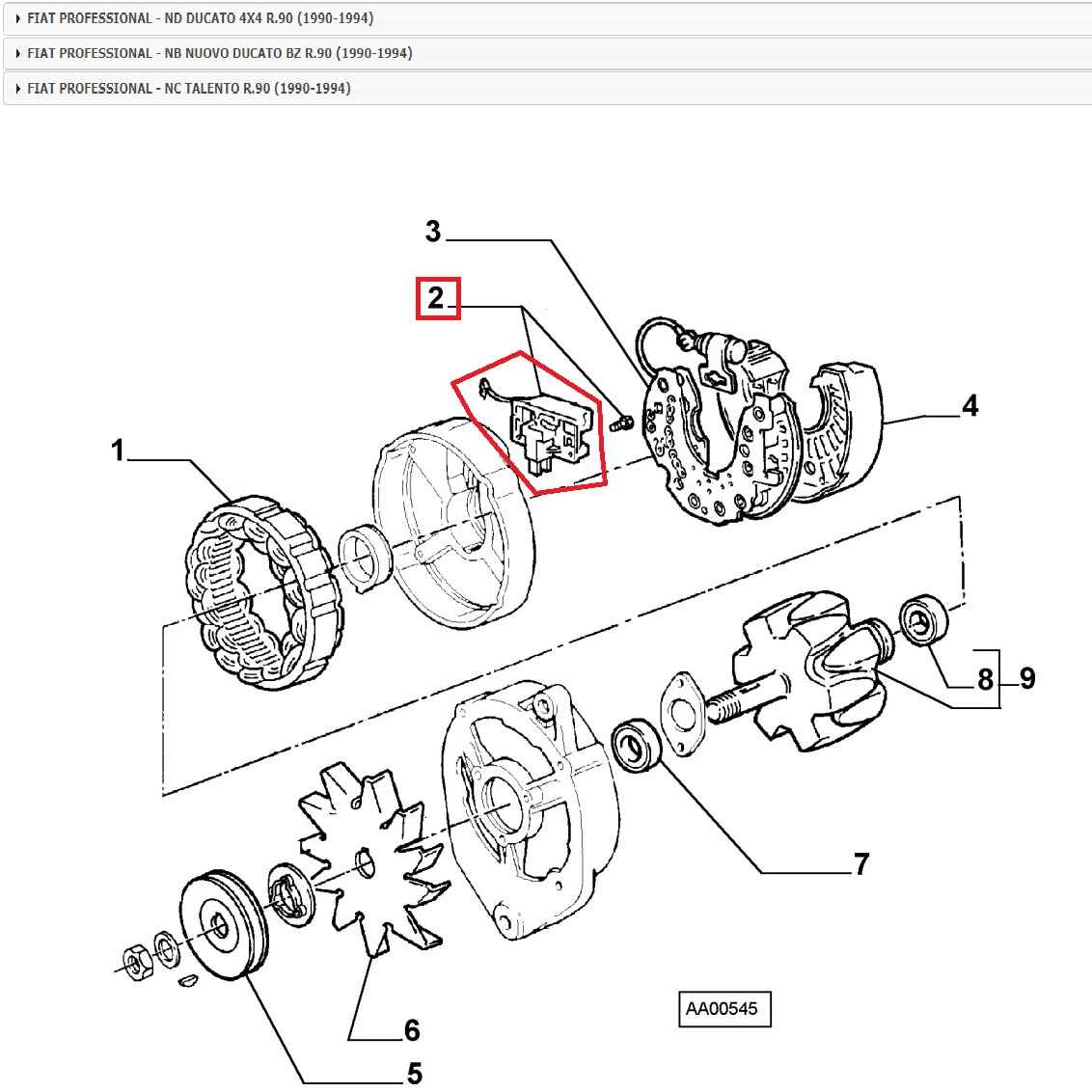 FIAT PROFESSIONAL - ND DUCATO 4X4 R.90 (1990-1994)

FIAT PROFESSIONAL - NB NUOVO DUCATO BZ R.90 (1990-1994)

FIAT PROFESSIONAL - NC TALENTO R.90 (1990-1994)

3
2
4
1
8
9
7
6
5
AA00545