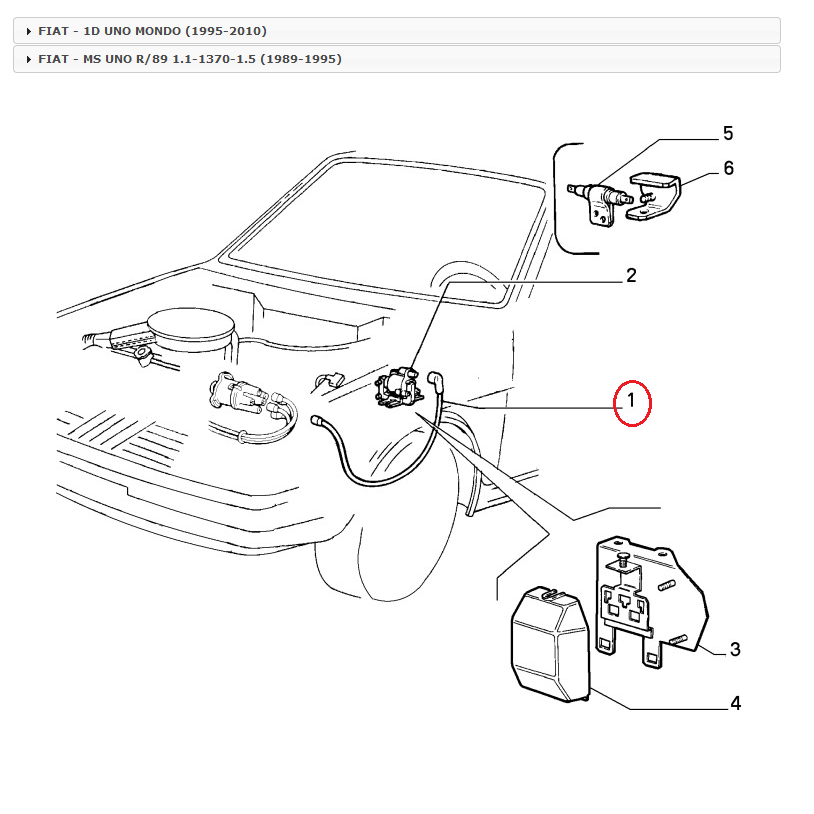 FIAT - 1D UNO MONDO (1995-2010)

FIAT - MS UNO R/89 1.1-1370-1.5 (1989-1995)

5
6
2
1
3
4