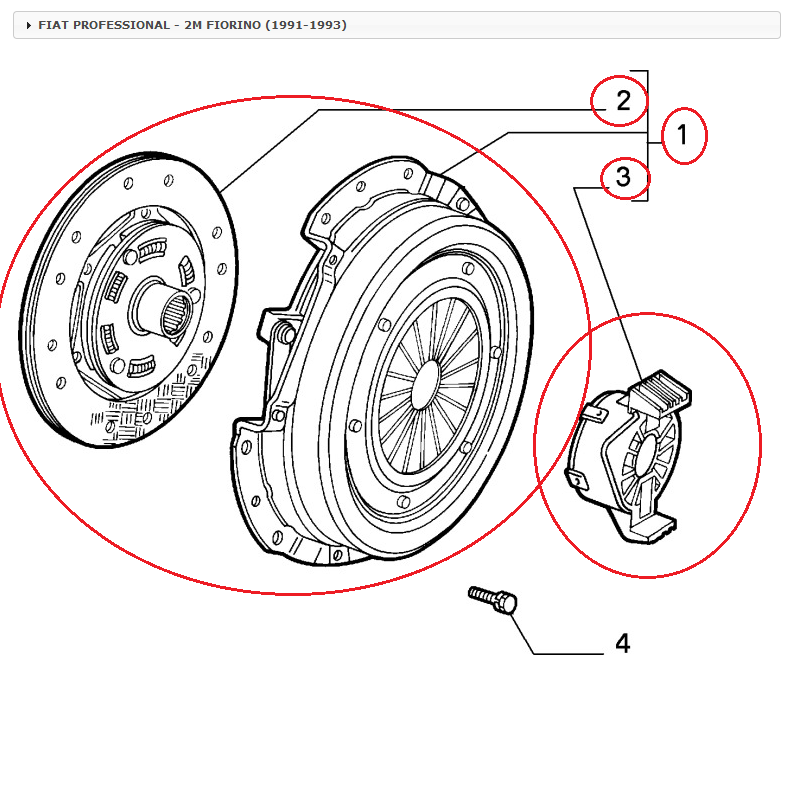 FIAT PROFESSIONAL - 2M FIORINO (1991-1993)

2
1
3
4