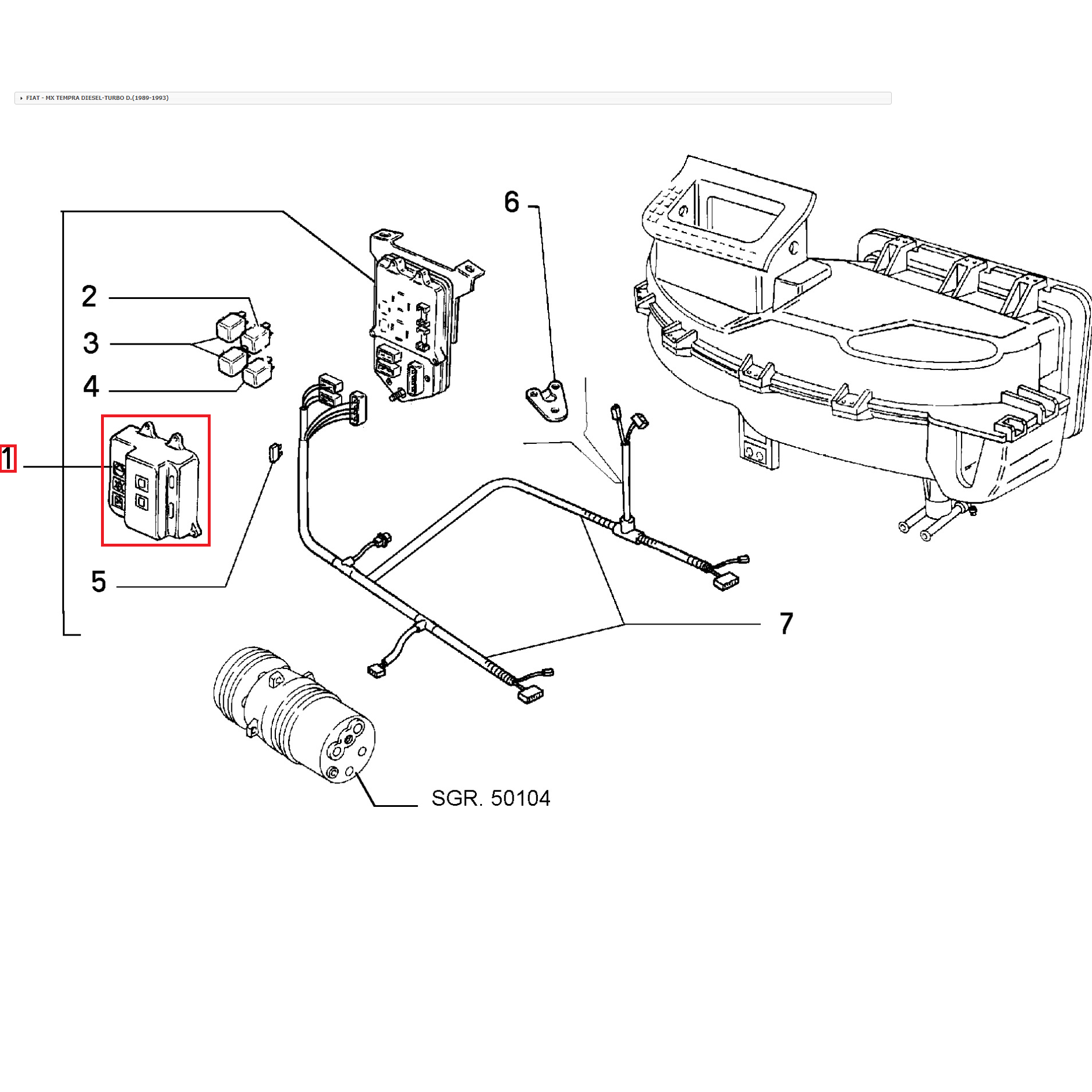 FIAT - MX TEMPRA DIESEL-TURBO D.(1989-1993)

6

2

3

4

1

5

7

SGR. 50104