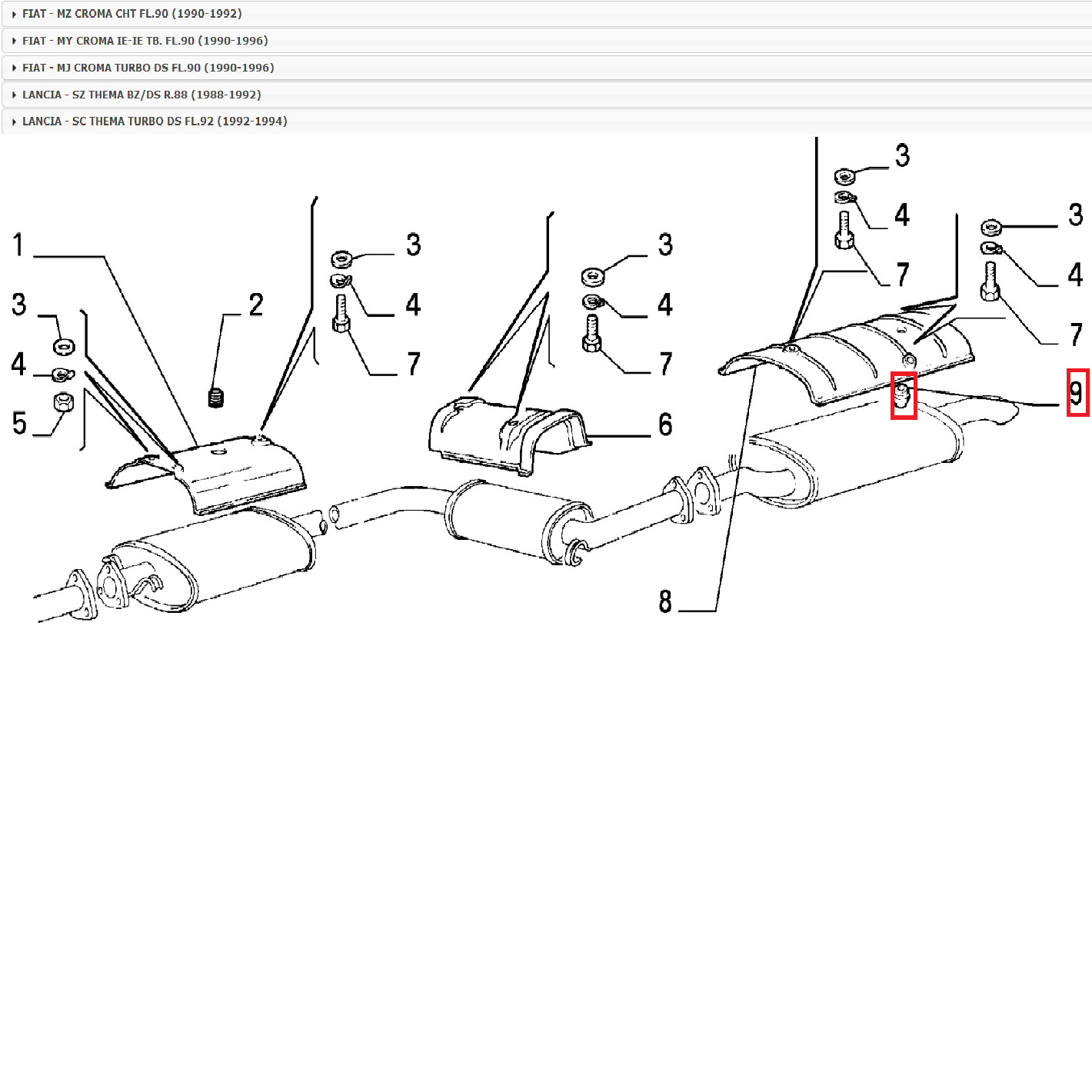 FIAT - MZ CROMA CHT FL.90 (1990-1992)
FIAT - MY CROMA IE-IE TB. FL.90 (1990-1996)
FIAT - MJ CROMA TURBO DS FL.90 (1990-1996)
LANCIA - SZ THEMA BZ/DS R.88 (1988-1992)
LANCIA - SC THEMA TURBO DS FL.92 (1992-1994)

1
3
4
5
2
3
4
7
3
4
7
6
3
4
7
3
4
7
9
8