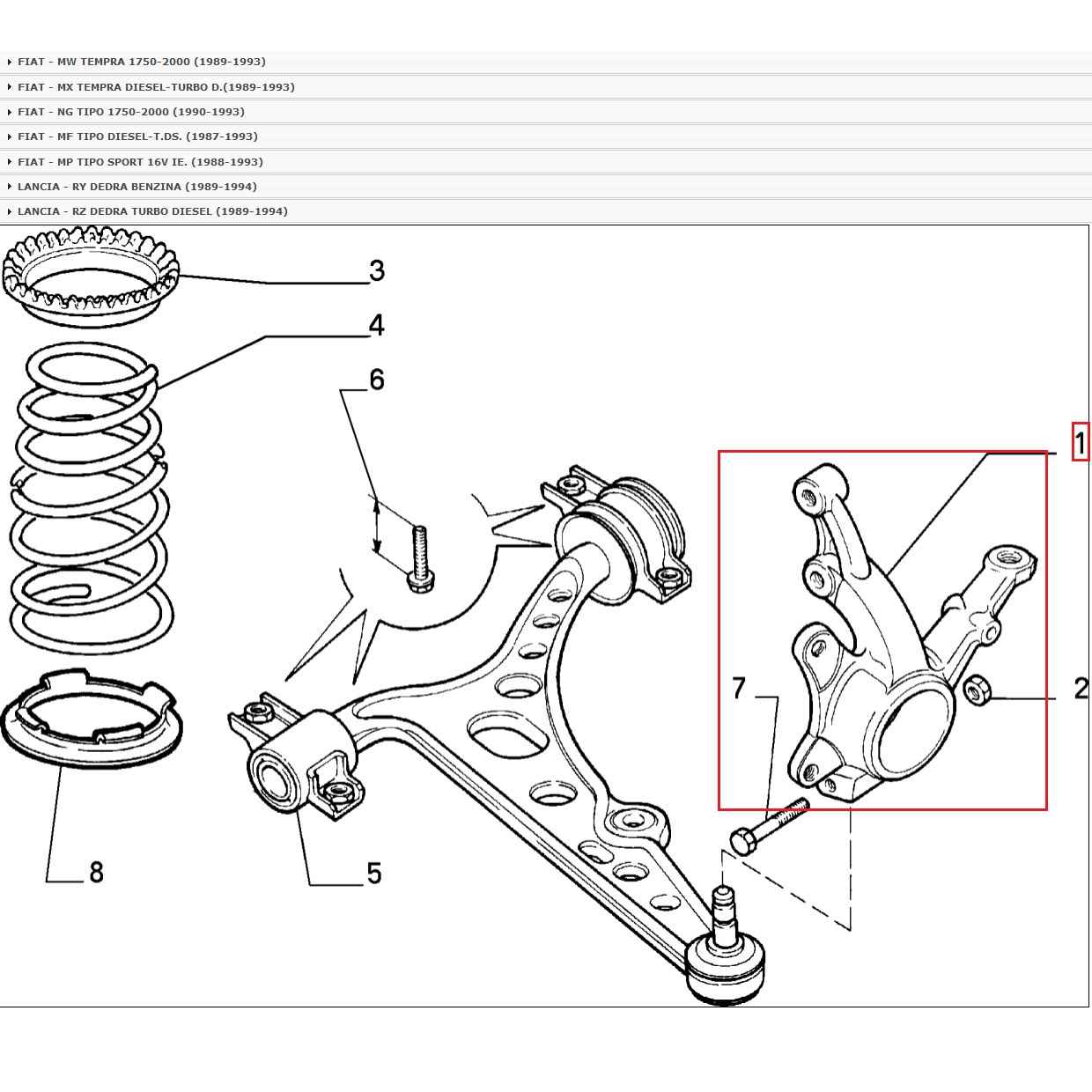 FIAT - MW TEMPRA 1750-2000 (1989-1993)
FIAT - MX TEMPRA DIESEL-TURBO D.(1989-1993)
FIAT - NG TIPO 1750-2000 (1990-1993)
FIAT - MF TIPO DIESEL-T.DS. (1987-1993)
FIAT - MP TIPO SPORT 16V IE. (1988-1993)
LANCIA - RY DEDRA BENZINA (1989-1994)
LANCIA - RZ DEDRA TURBO DIESEL (1989-1994)

3
4
6
1
7
2
8
5