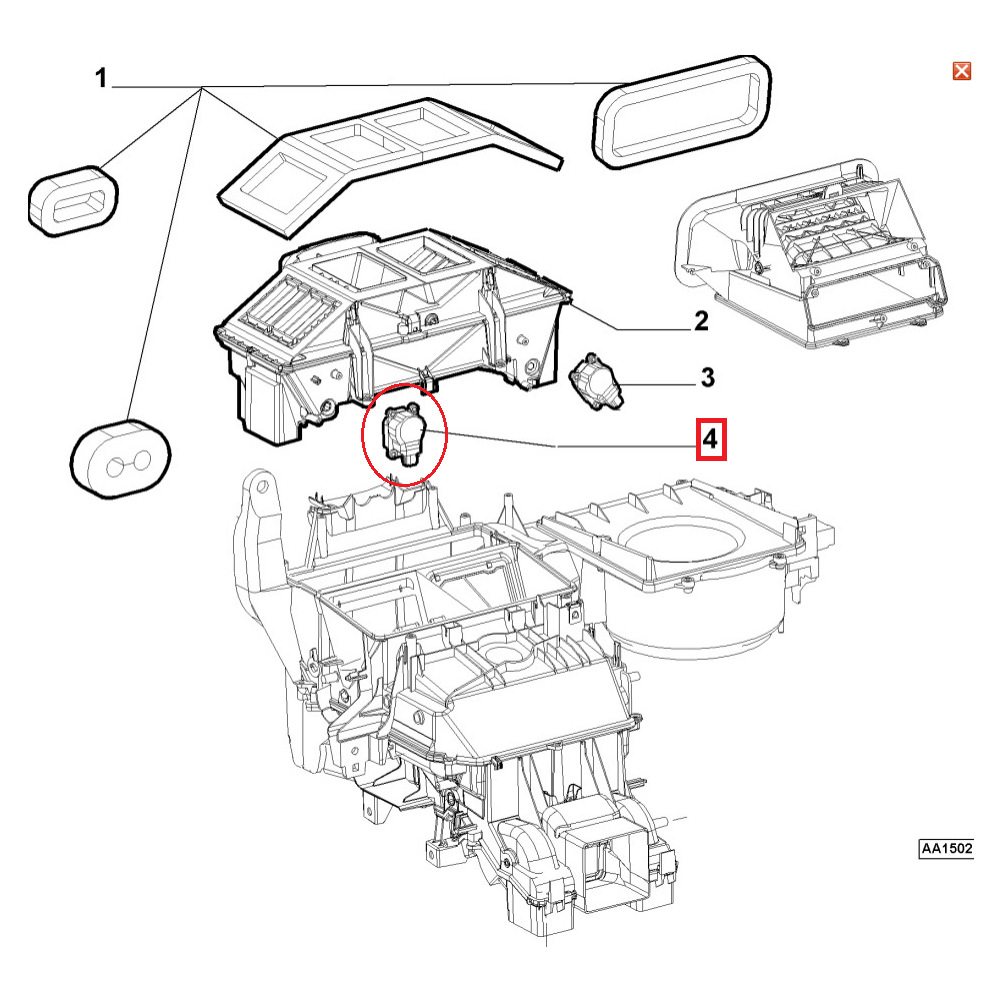 1
2
3
4
AA1502