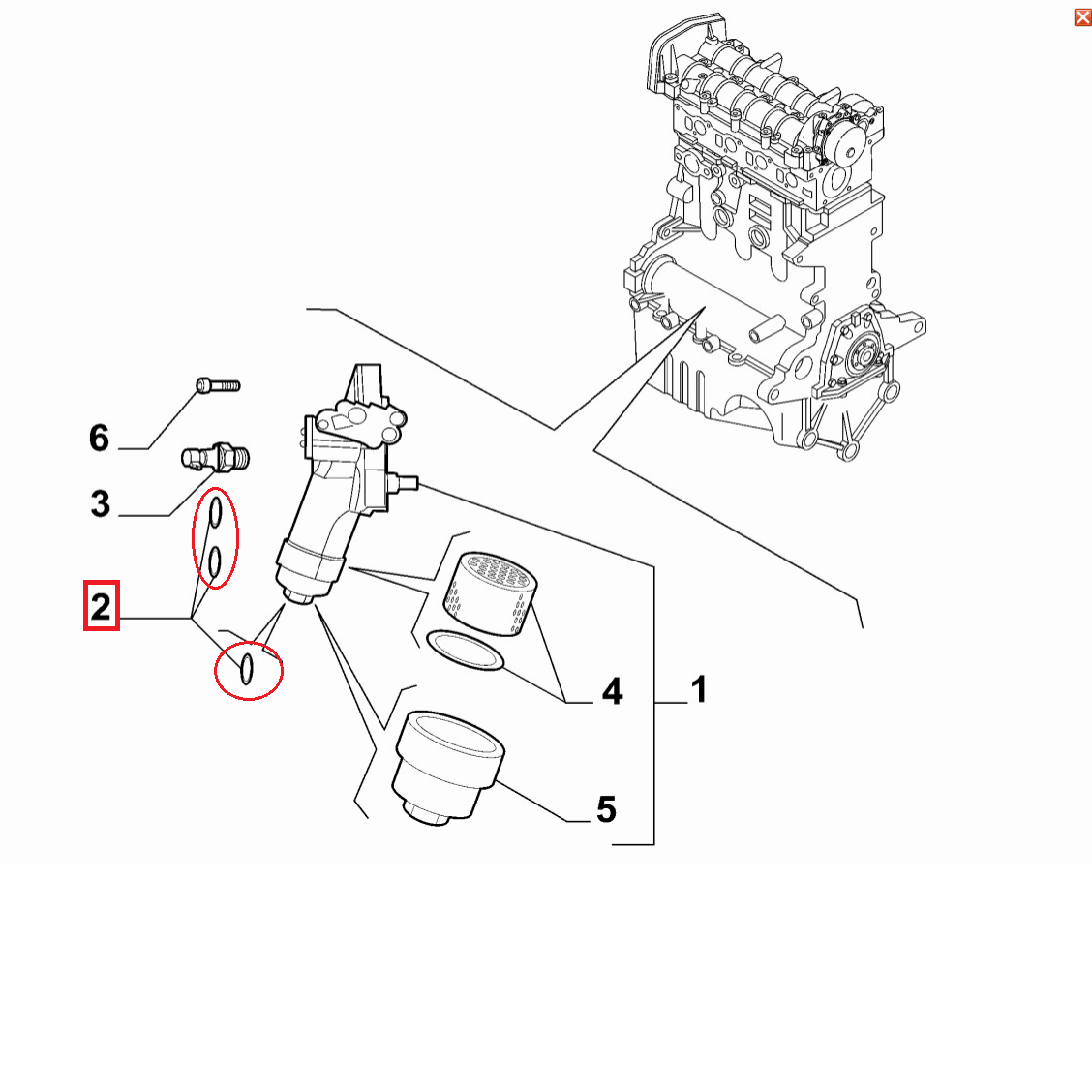 6
3
2
4
1
5