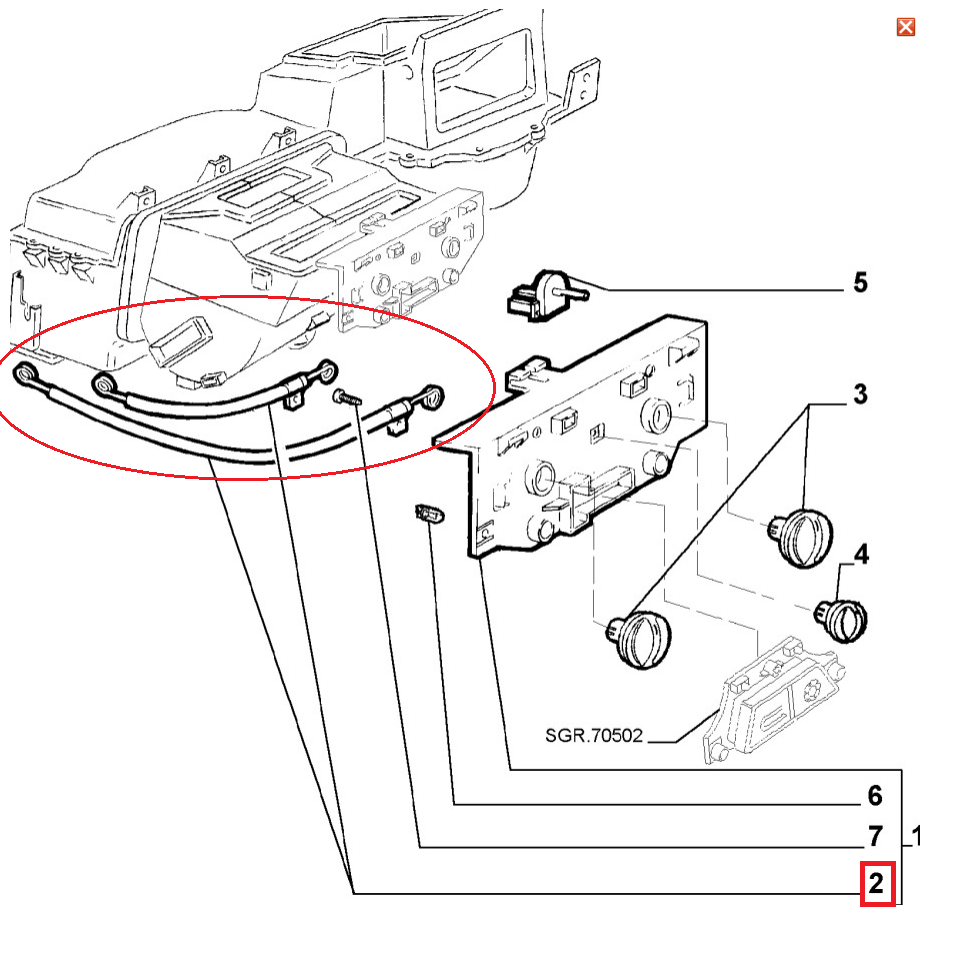 5
3
4
SGR.70502
6
7
1
2