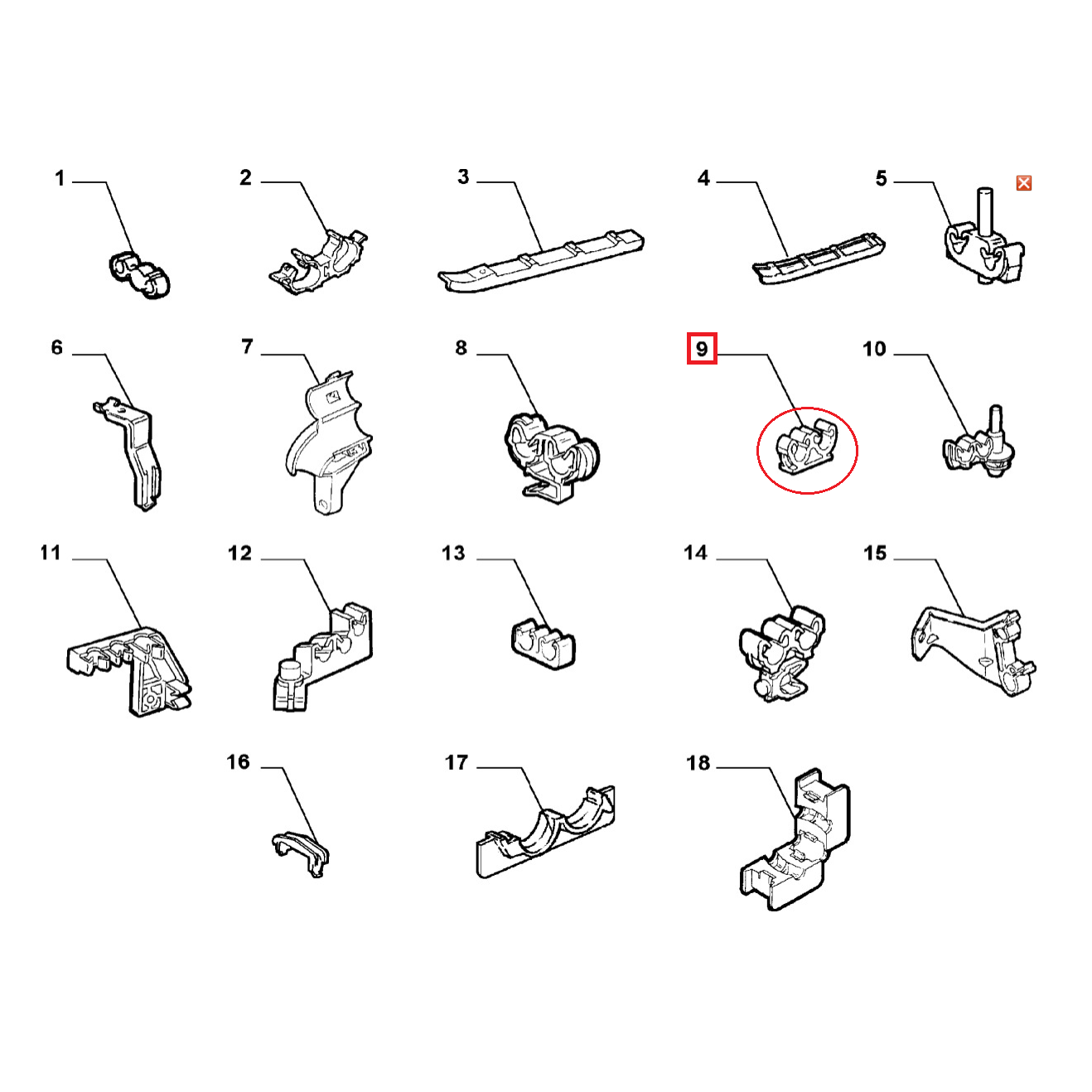 1
2
3
4
5
6
7
8
9
10
11
12
13
14
15
16
17
18