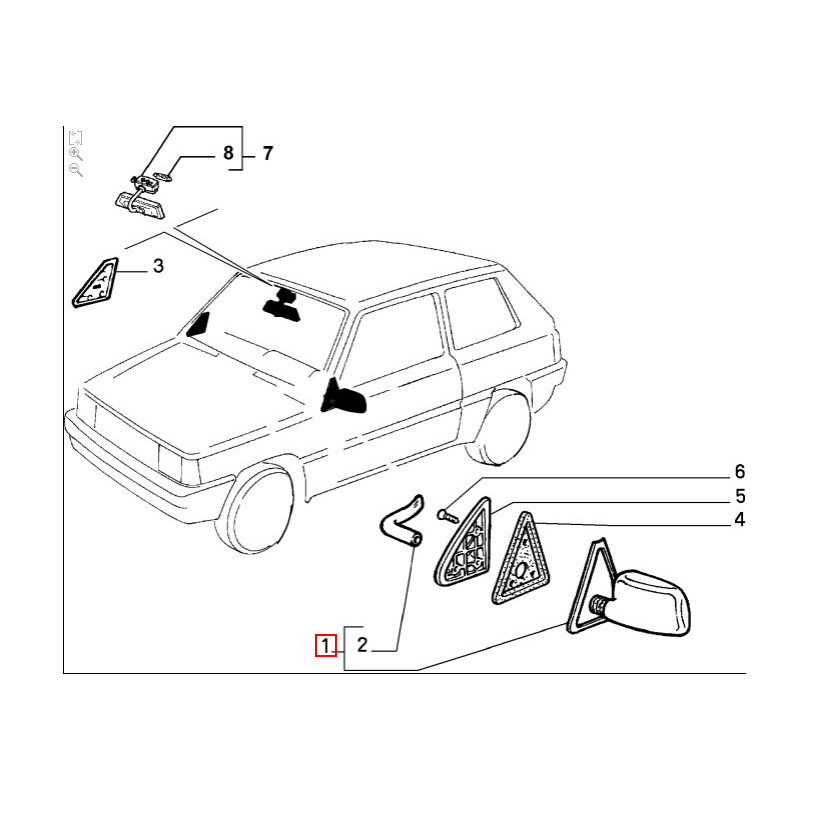 8
7
3
6
5
4
1
2