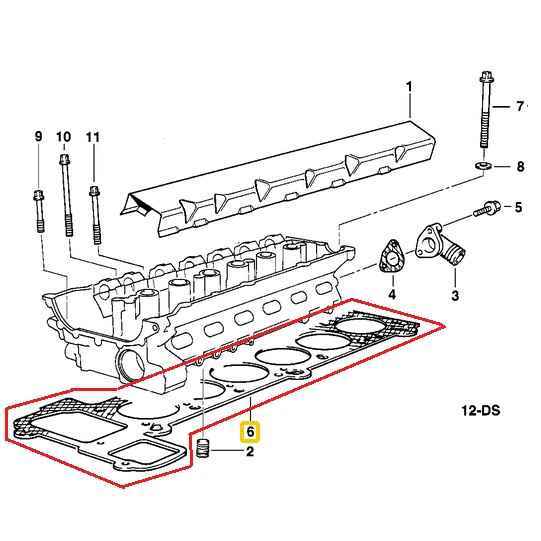 1
7
9
10
11
8
5
4
3
12-DS
6
2