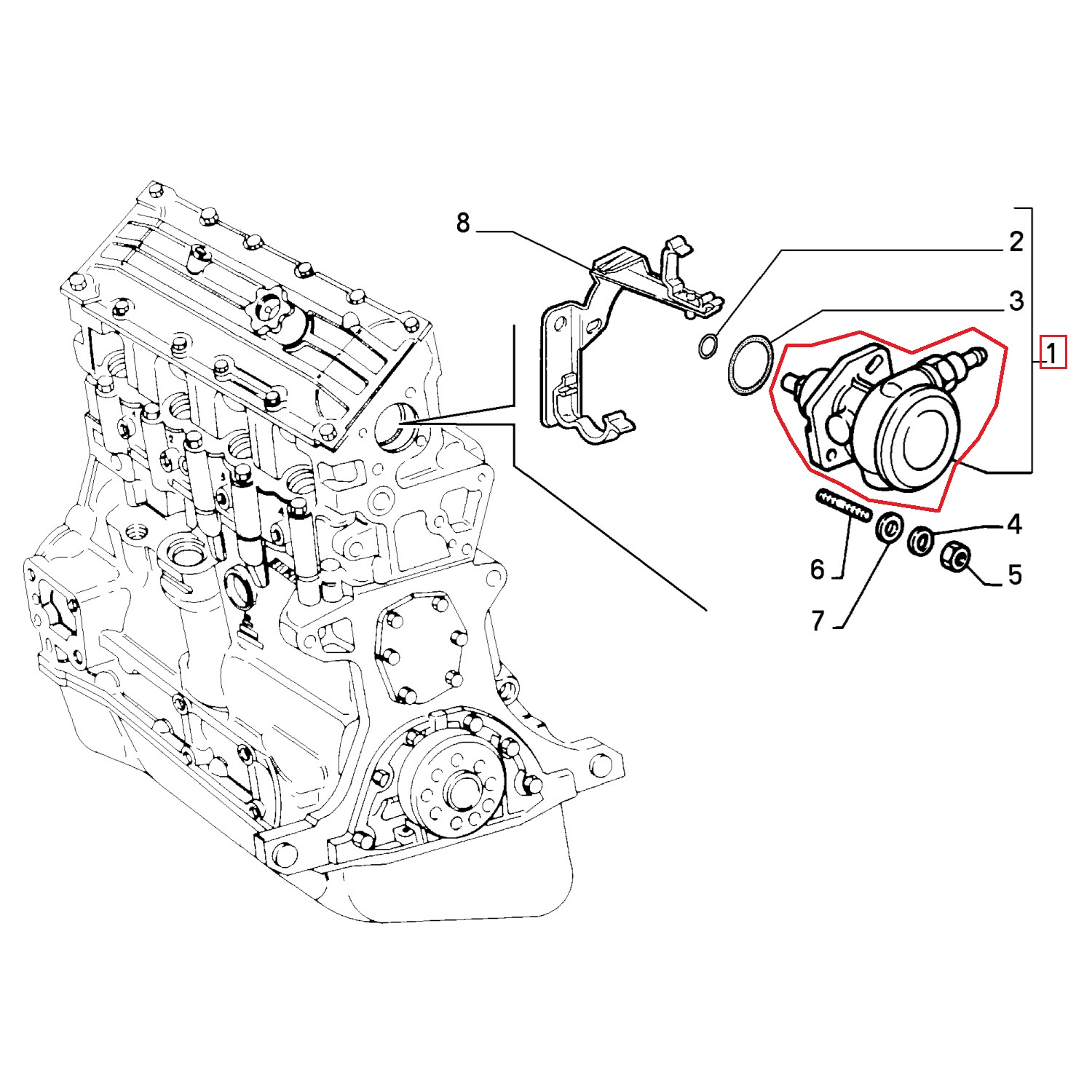 8
2
3
1
4
5
6
7