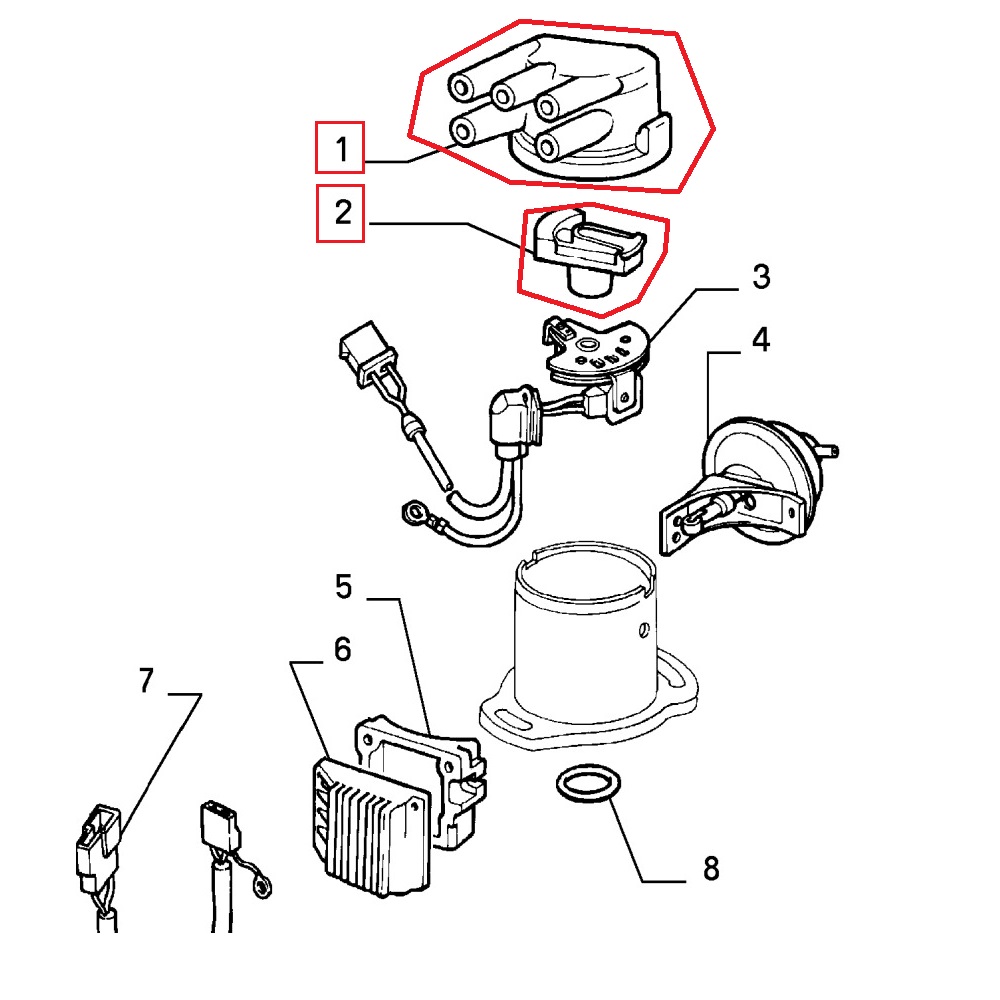 1
2
3
4
5
6
7
8