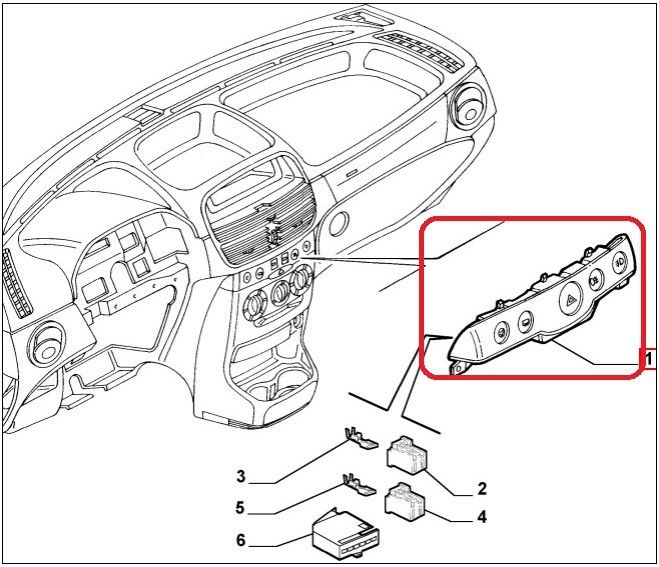 1
3
2
5
4
6