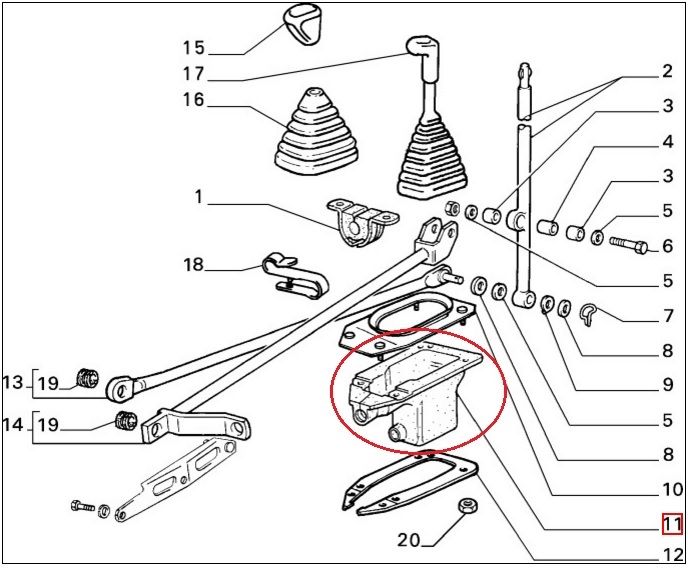 15
17
16
1
18
13
19
14
19
20
2
3
4
3
5
6
5
7
8
9
5
8
10
11
12