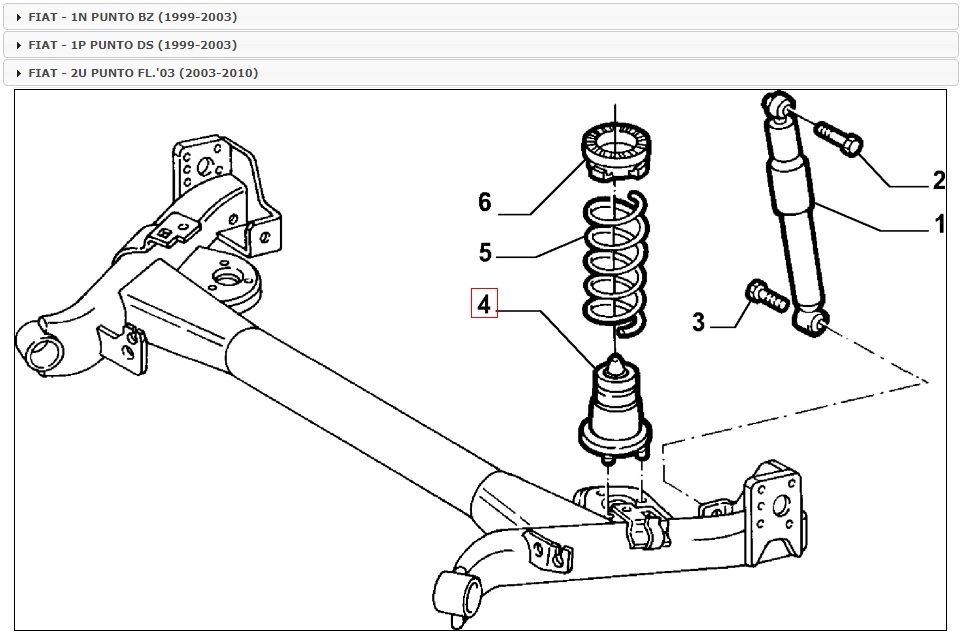 FIAT - 1N PUNTO BZ (1999-2003)

FIAT - 1P PUNTO DS (1999-2003)

FIAT - 2U PUNTO FL.'03 (2003-2010)

6

5

4

2

1

3