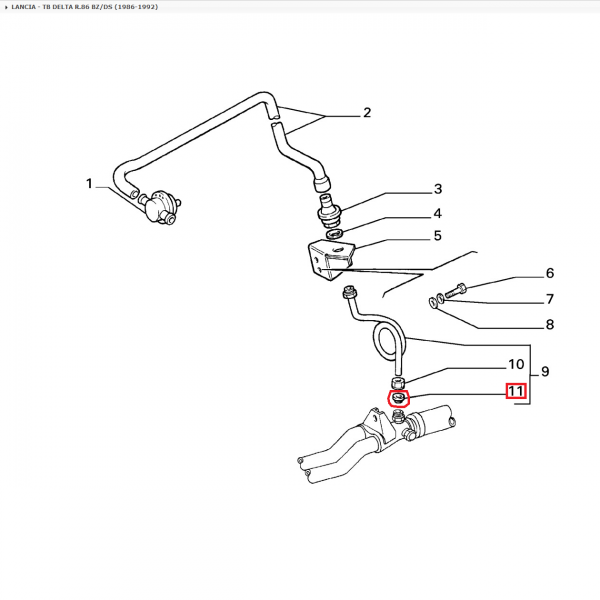 ▸ LANCIA - TB DELTA R.86 BZ/DS (1986-1992)

2

1

3

4

5

6

7

8

10

9

11