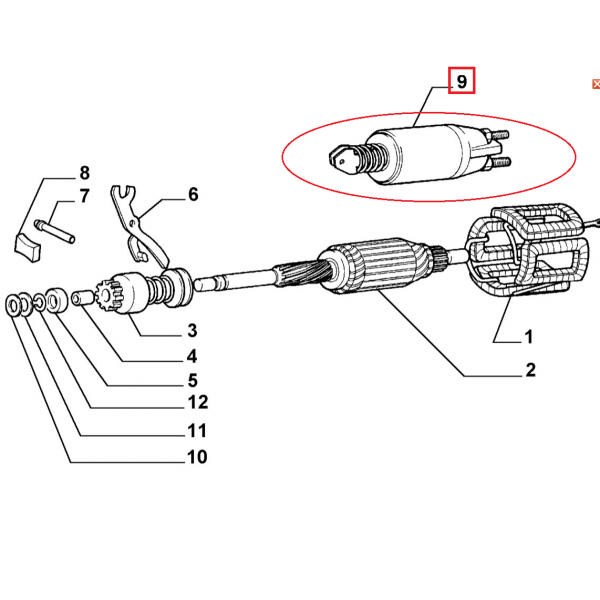 9
8
7
6
3
4
5
12
11
10
1
2