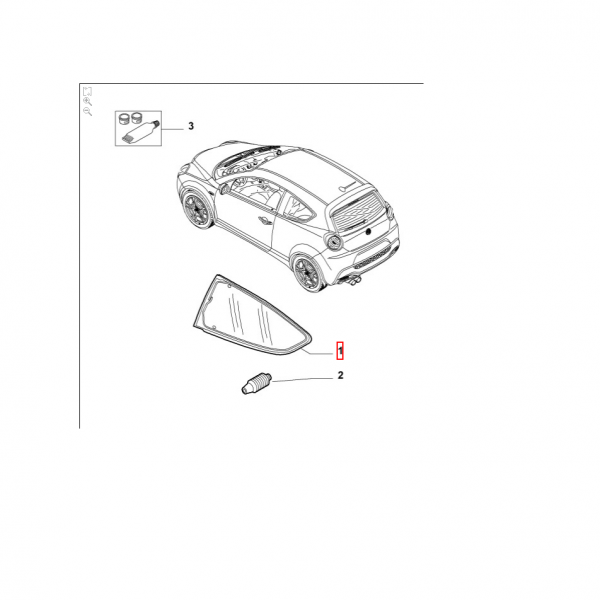 3

1

2